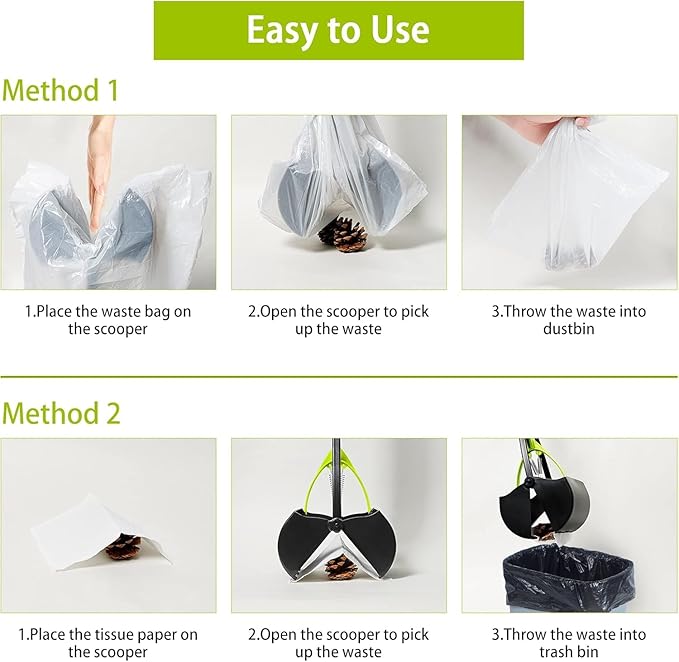 Easy to Use

Method 1

1.Place the waste bag on the scooper

2.Open the scooper to pick up the waste

3.Throw the waste into dustbin

Method 2

1.Place the tissue paper on the scooper

2.Open the scooper to pick up the waste

3.Throw the waste into trash bin