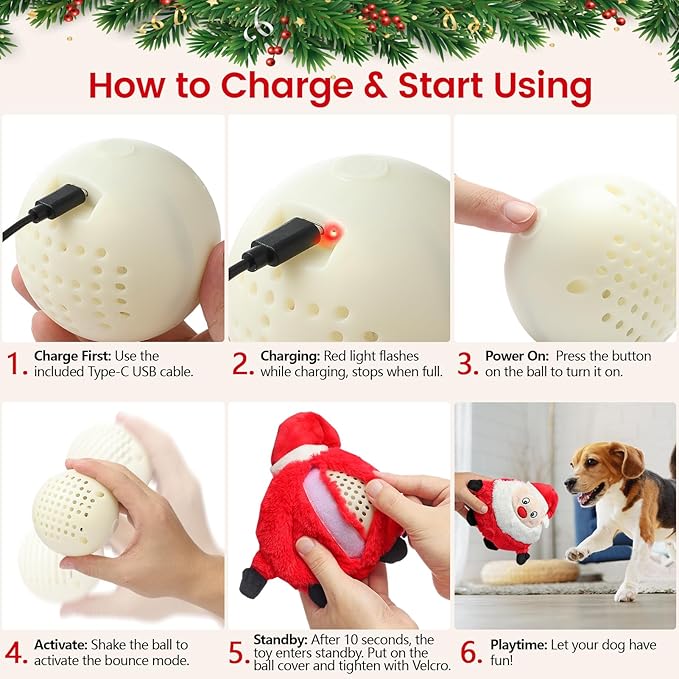 How to Charge & Start Using

1. Charge First: Use the included Type-C USB cable.

2. Charging: Red light flashes while charging, stops when full.

3. Power On: Press the button on the ball to turn it on.

4. Activate: Shake the ball to activate the bounce mode.

5. Standby: After 10 seconds, the toy enters standby. Put on the ball cover and tighten with Velcro.

6. Playtime: Let your dog have fun!