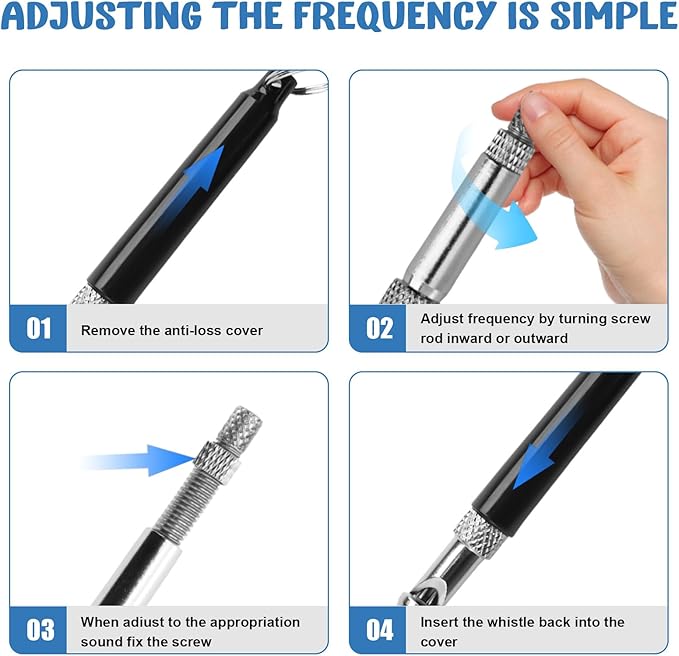 ADJUSTING THE FREQUENCY IS SIMPLE

01 Remove the anti-loss cover

02 Adjust frequency by turning screw rod inward or outward

03 When adiust to the appropriation sound fix the screw

04 Insert the whistle back into the cover