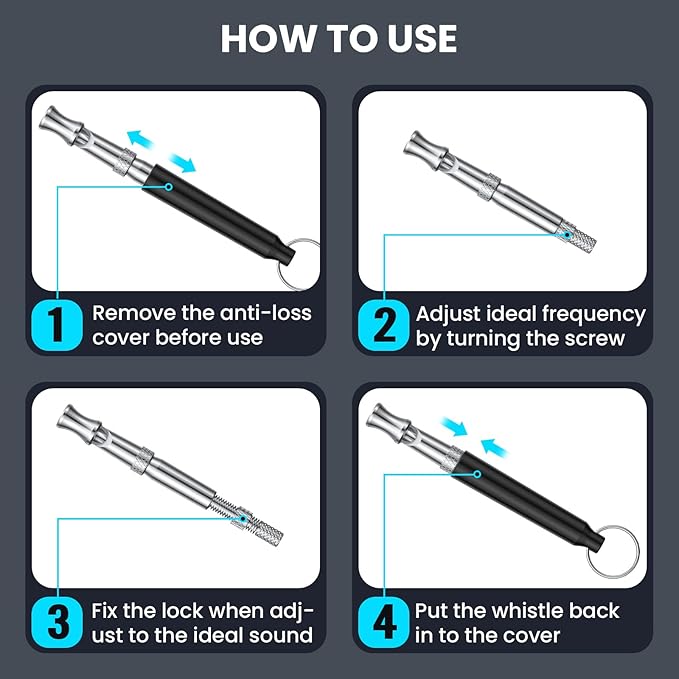 HOW TO USE

1 Remove the anti-loss cover before use

2 Adjust ideal frequency by turning the screw

3 Fix the lock when adjust to the ideal sound

4 Put the whistle back in to the cover