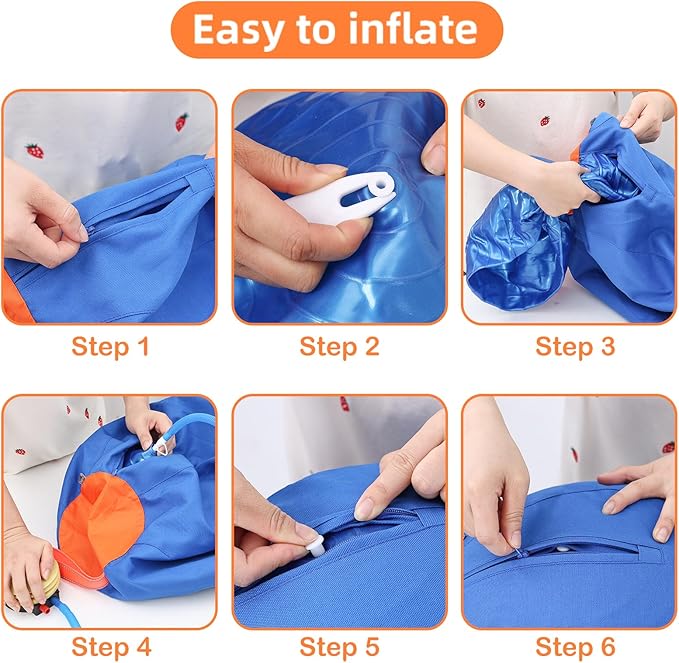 Easy to inflate

Step 1

Step 2

Step 3

Step 4

Step 5

Step 6