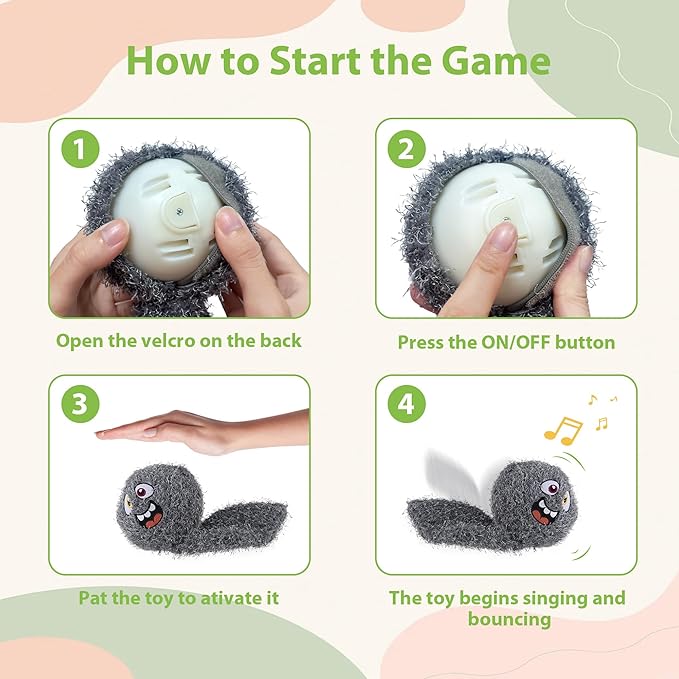 How to Start the Game

1

Open the velcro on the back

2

Press the ON/OFF button

3

Pat the toy to ativate it

4

The toy begins singing and bouncing